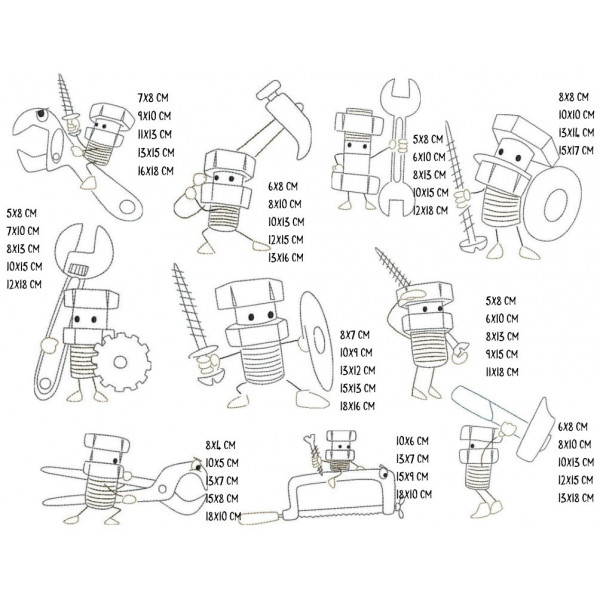 7X8 CM
9X10 CM
11X13 CM
13X15 CM
16X18 CM

6X8 CM
8X10 CM
10X13 CM
12X15 CM
13X16 CM

5X8 CM
6X10 CM
8X13 CM
10X15 CM
12X18 CM

8X8 CM
10X10 CM
13X14 CM
15X17 CM

5X8 CM
7X10 CM
8X13 CM
10X15 CM
12X18 CM

8X7 CM
10X9 CM
13X12 CM
15X13 CM
18X16 CM

5X8 CM
6X10 CM
8X13 CM
9X15 CM
11X18 CM

8X4 CM
10X5 CM
13X7 CM
15X8 CM
18X10 CM

10X6 CM
13X7 CM
15X9 CM
18X10 CM

6X8 CM
8X10 CM
10X13 CM
12X15 CM
13X18 CM